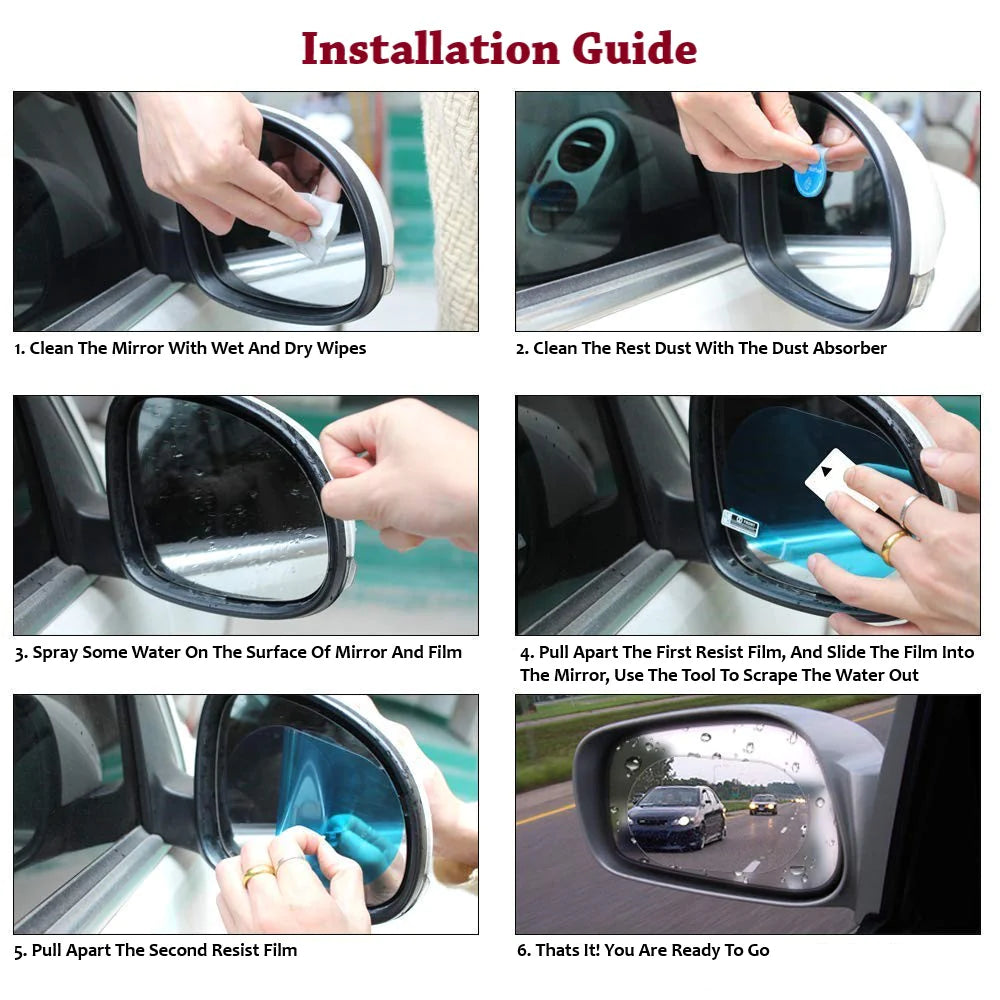 Installation Guide

1. Clean The Mirror With Wet And Dry Wipes

2. Clean The Rest Dust With The Dust Absorber

3. Spray Some Water On The Surface Of Mirror And Film

4. Pull Apart The First Resist Film, And Slide The Film Into The Mirror, Use The Tool To Scrape The Water Out

5. Pull Apart The Second Resist Film

6. Thats It! You Are Ready To Go