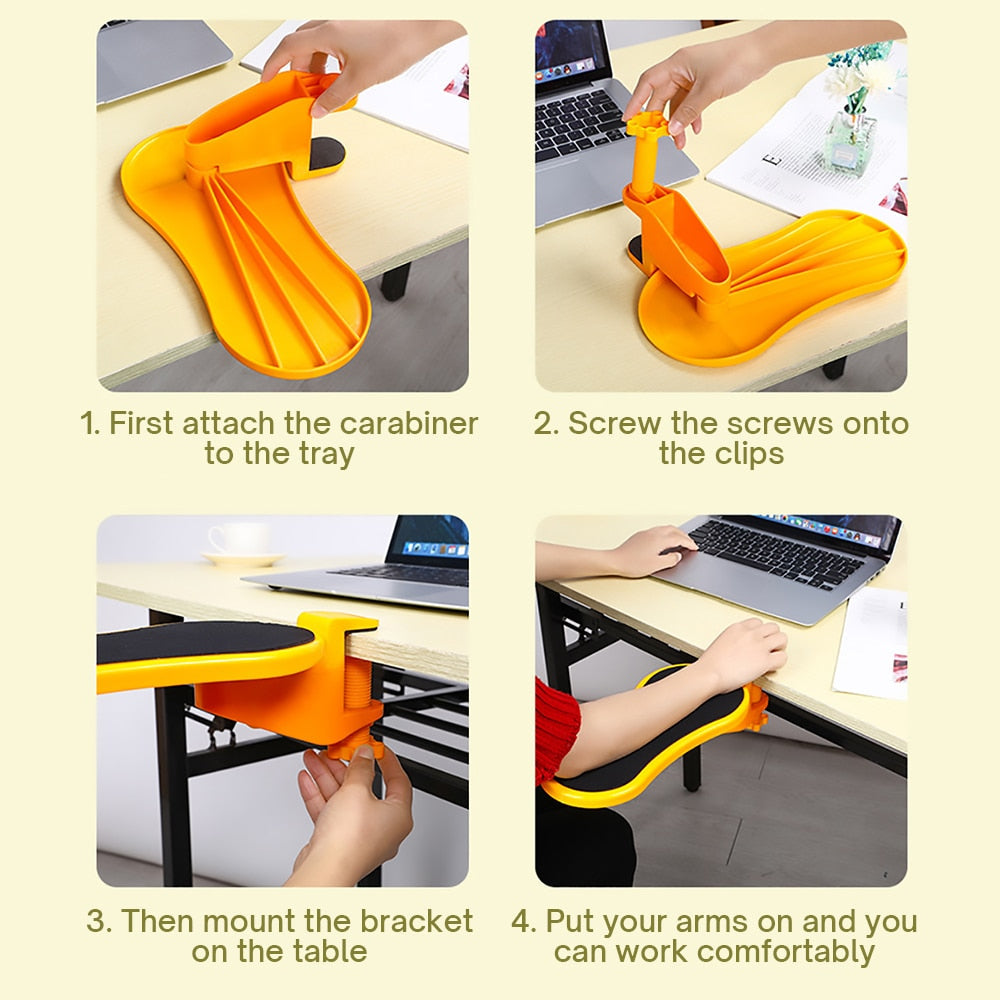 1. First attach the carabiner to the tray

2. Screw the screws onto the clips

3. Then mount the bracket on the table

4. Put your arms on and you can work comfortably